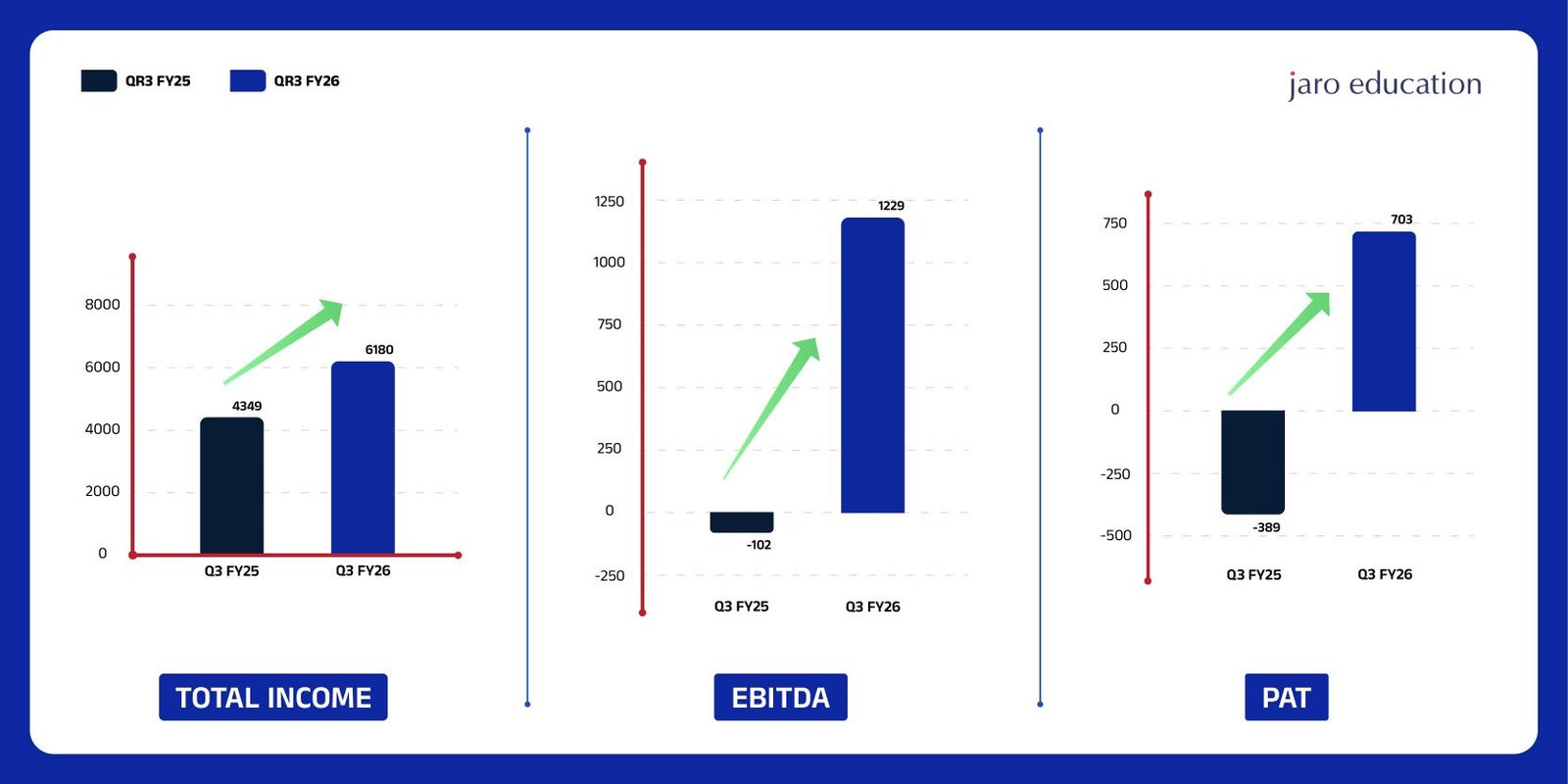 QR3 FY25 QR3 FY26

jaro education

8000
6000
4000
2000
0
4349
6180
Q3 FY25
Q3 FY26

TOTAL INCOME

1250
1000
750
500
250
0
-250
1229
-102
Q3 FY25
Q3 FY26

EBITDA

750
500
250
0
-250
-500
703
-389
Q3 FY25
Q3 FY26

PAT